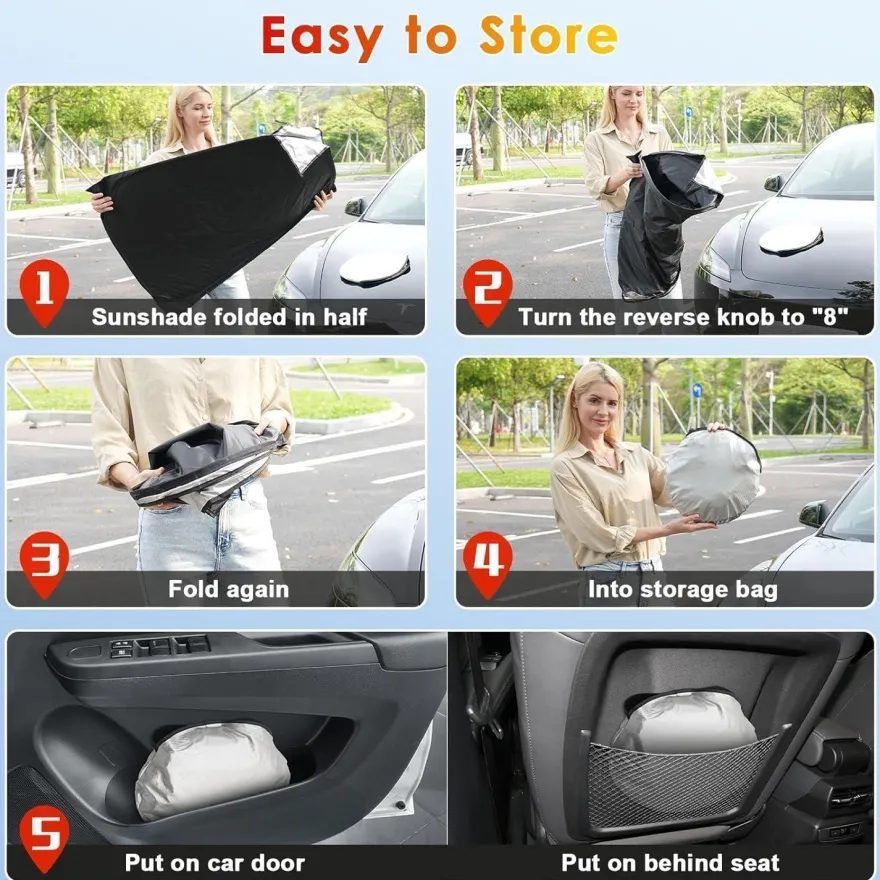 Easy to Store

1
Sunshade folded in half

2
Turn the reverse knob to "8"

3
Fold again

4
Into storage bag

5
Put on car door

Put on behind seat